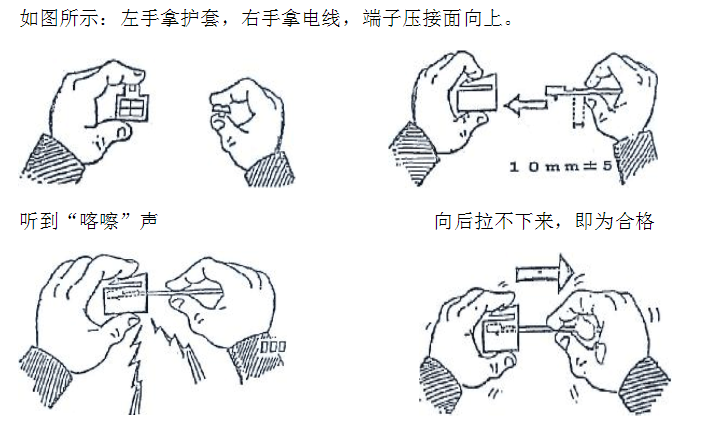 如图所示：左手拿护套，右手拿电线，端子压接面向上。

10mm±5

听到“喀嚓”声

向后拉不下来，即为合格